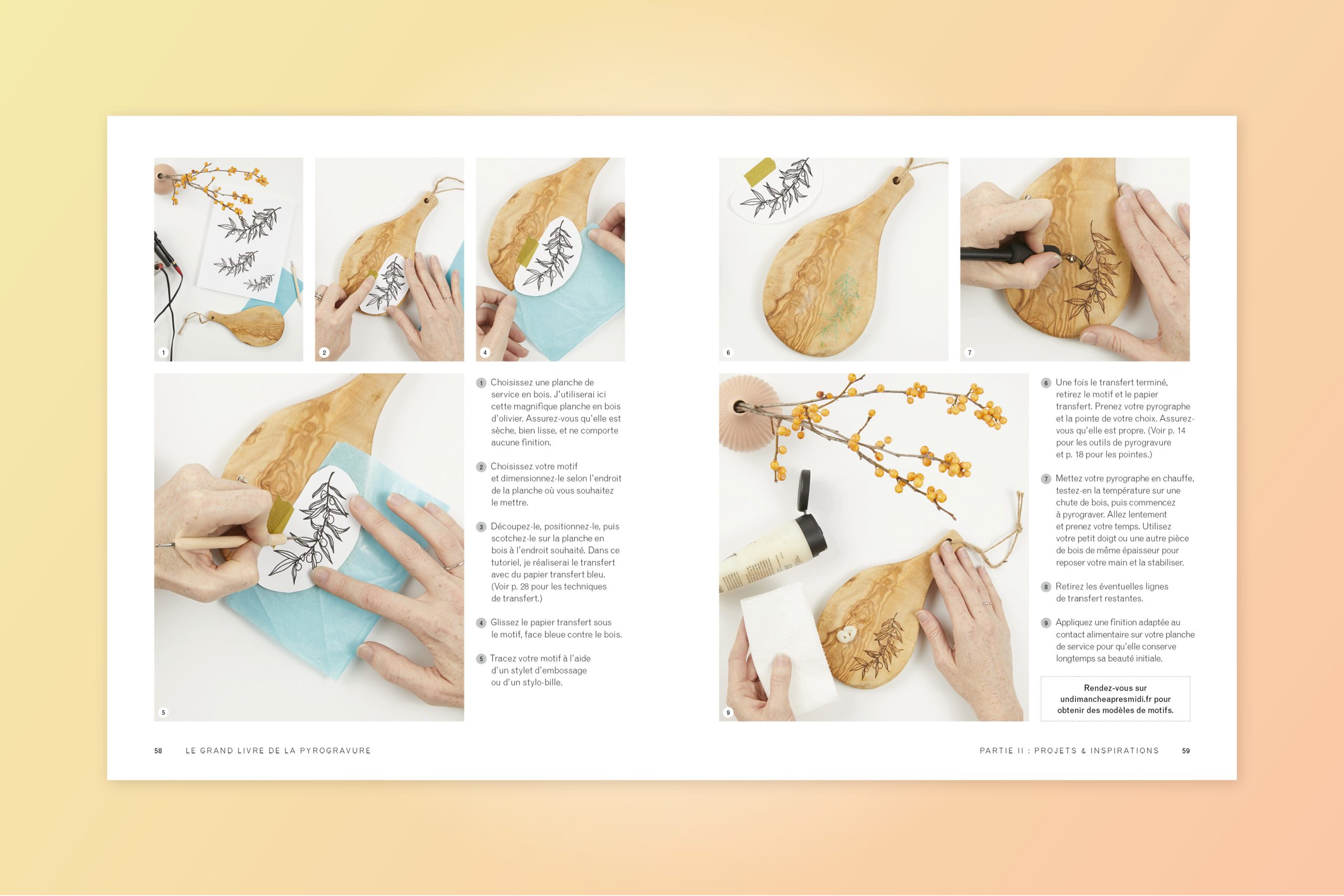 1

2

4

5

1 Choisissez une planche de service en bois. J'utiliserai ici cette magnifique planche en bois d'olivier. Assurez-vous qu'elle est sèche, bien lisse, et ne comporte aucune finition.

2 Choisissez votre motif et dimensionnez-le selon l'endroit de la planche où vous souhaitez le mettre.

3 Découpez-le, positionnez-le, puis scotchez-le sur la planche en bois à l'endroit souhaité. Dans ce tutoriel, je réaliserai le transfert avec du papier transfert bleu. (Voir p. 28 pour les techniques de transfert.)

4 Glissez le papier transfert sous le motif, face bleue contre le bois.

5 Tracez votre motif à l'aide d'un stylet d'embossage ou d'un stylo-bille.

58 LE GRAND LIVRE DE LA PYROGRAVURE

6

7

9

6 Une fois le transfert terminé, retirez le motif et le papier transfert. Prenez votre pyrographe et la pointe de votre choix. Assurez-vous qu'elle est propre. (Voir p. 14 pour les outils de pyrogravure et p. 18 pour les pointes.)

7 Mettez votre pyrographe en chauffe, testez-en la température sur une chute de bois, puis commencez à pyrograver. Allez lentement et prenez votre temps. Utilisez votre petit doigt ou une autre pièce de bois de même épaisseur pour reposer votre main et la stabiliser.

8 Retirez les éventuelles lignes de transfert restantes.

9 Appliquez une finition adaptée au contact alimentaire sur votre planche de service pour qu'elle conserve longtemps sa beauté initiale.

Rendez-vous sur undimancheapresmidi.fr pour obtenir des modèles de motifs.

PARTIE II : PROJETS & INSPIRATIONS 59